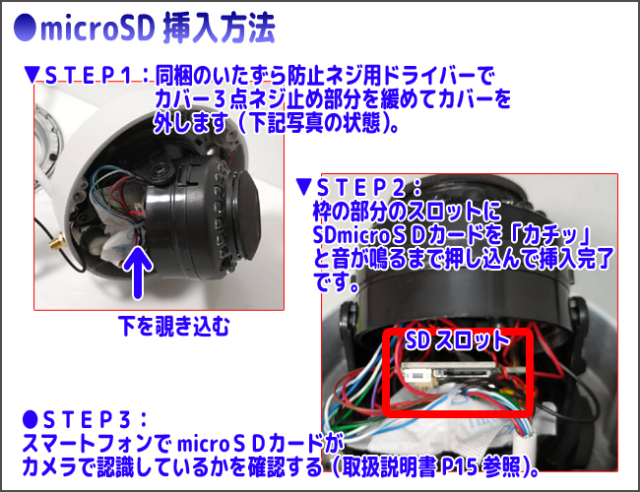 ●microSD 挿入方法

▼ＳＴＥＰ1：同梱のいたずら防止ネジ用ドライバーでカバー３点ネジ止め部分を緩めてカバーを外します（下記写真の状態）。

下を覗き込む

▼ＳＴＥＰ2：
枠の部分のスロットにSDmicroＳＤカードを「カチッ」と音が鳴るまで押し込んで挿入完了です。

SD スロット

●ＳＴＥＰ3：
スマートフォンで microＳＤカードがカメラで認識しているかを確認する（取扱説明書 P15 参照）。