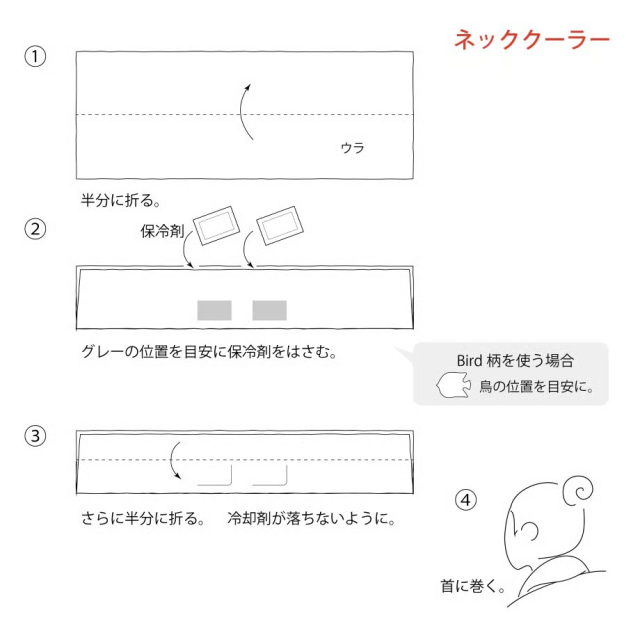 ネッククーラー

①

ウラ

半分に折る。

②

保冷剤

グレーの位置を目安に保冷剤をはさむ。

Bird 柄を使う場合
鳥の位置を目安に。

③

さらに半分に折る。　冷却剤が落ちないように。

④

首に巻く。