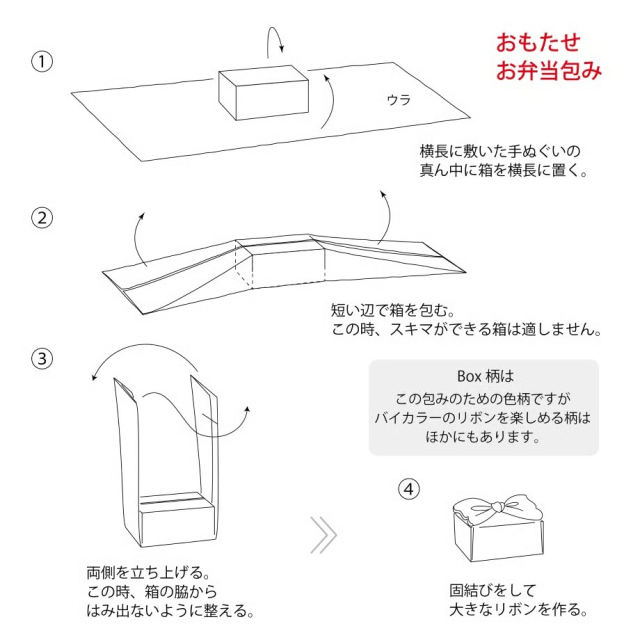 おもたせ
お弁当包み

①

ウラ

横長に敷いた手ぬぐいの
真ん中に箱を横長に置く。

②

短い辺で箱を包む。
この時、スキマができる箱は適しません。

③

Box 柄は
この包みのための色柄ですが
バイカラーのリボンを楽しめる柄は
ほかにもあります。

両側を立ち上げる。
この時、箱の脇から
はみ出ないように整える。

④

固結びをして
大きなリボンを作る。