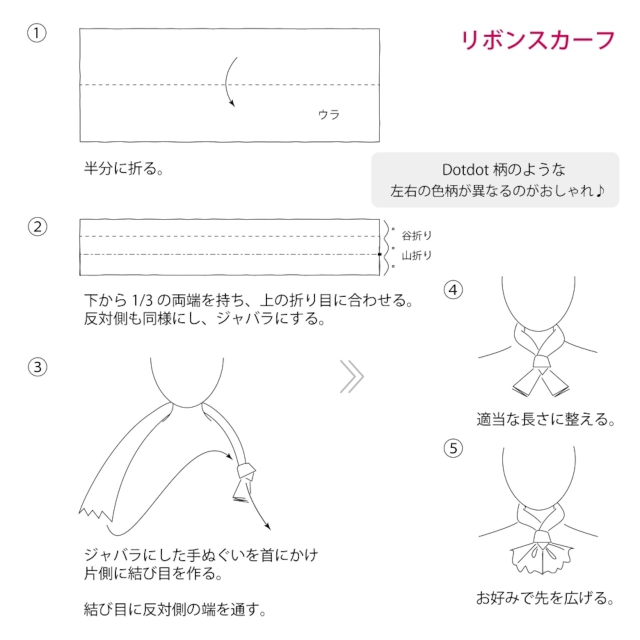 リボンスカーフ

①

ウラ

半分に折る。

Dotdot 柄のような
左右の色柄が異なるのがおしゃれ♪

②

谷折り
山折り

下から 1/3 の両端を持ち、上の折り目に合わせる。
反対側も同様にし、ジャバラにする。

③

ジャバラにした手ぬぐいを首にかけ
片側に結び目を作る。

結び目に反対側の端を通す。

④

適当な長さに整える。

⑤

お好みで先を広げる。