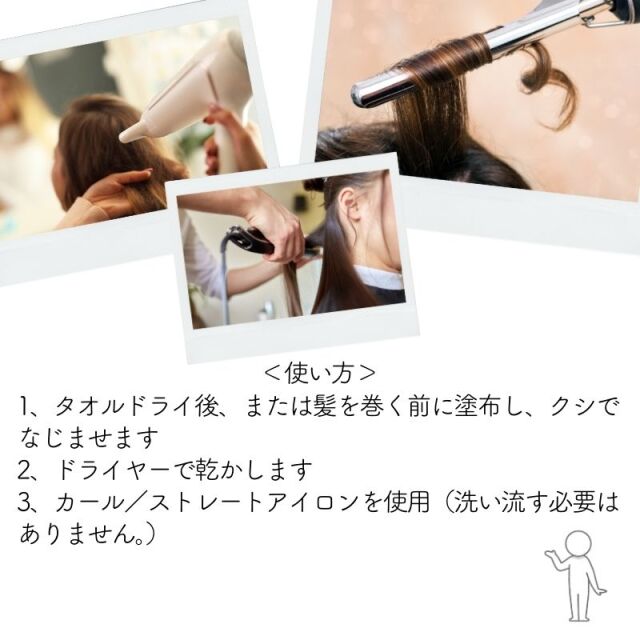 <使い方>
1、タオルドライ後、または髪を巻く前に塗布し、クシでなじませます
2、ドライヤーで乾かします
3、カール/ストレートアイロンを使用(洗い流す必要はありません。)