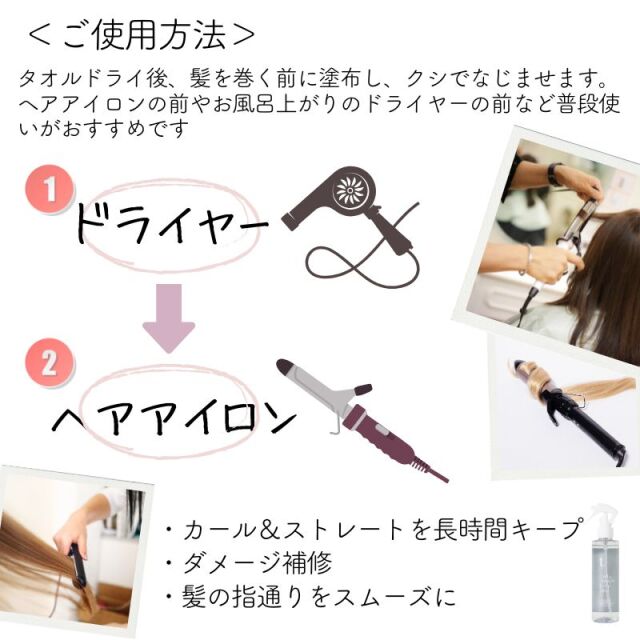 ＜ご使用方法＞

タオルドライ後、髪を巻く前に塗布し、クシでなじませます。ヘアアイロンの前やお風呂上がりのドライヤーの前など普段使いがおすすめです

1
ドライヤー

2
ヘアアイロン

・カール＆ストレートを長時間キープ
・ダメージ補修
・髪の指通りをスムーズに