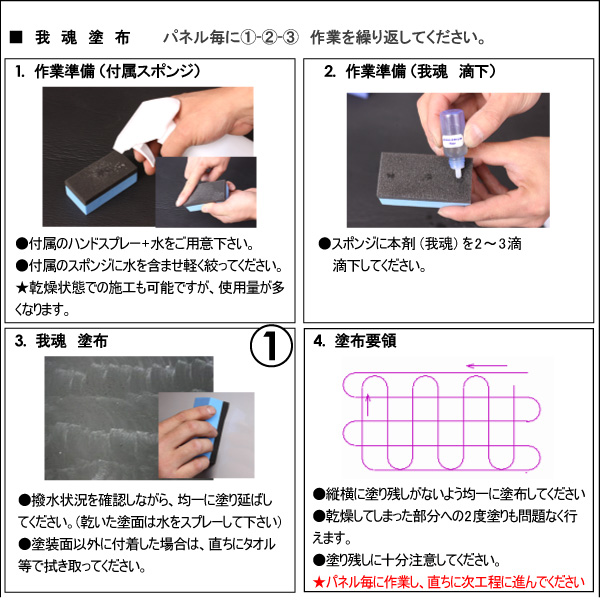 ■ 我 魂 塗 布　　パネル毎に①-②-③ 作業を繰り返してください。

1. 作業準備（付属スポンジ）

●付属のハンドスプレー+水をご用意下さい。
●付属のスポンジに水を含ませ軽く絞ってください。
★乾燥状態での施工も可能ですが、使用量が多くなります。

2. 作業準備（我魂 滴下）

●スポンジに本剤（我魂）を2～3滴滴下してください。

3. 我魂 塗布

①

●撥水状況を確認しながら、均一に塗り延ばしてください。（乾いた塗面は水をスプレーして下さい）
●塗装面以外に付着した場合は、直ちにタオル等で拭き取ってください。

4. 塗布要領

●縦横に塗り残しがないよう均一に塗布してください
●乾燥してしまった部分への2度塗りも問題なく行えます。
●塗り残しに十分注意してください。
★パネル毎に作業し、直ちに次工程に進んでください