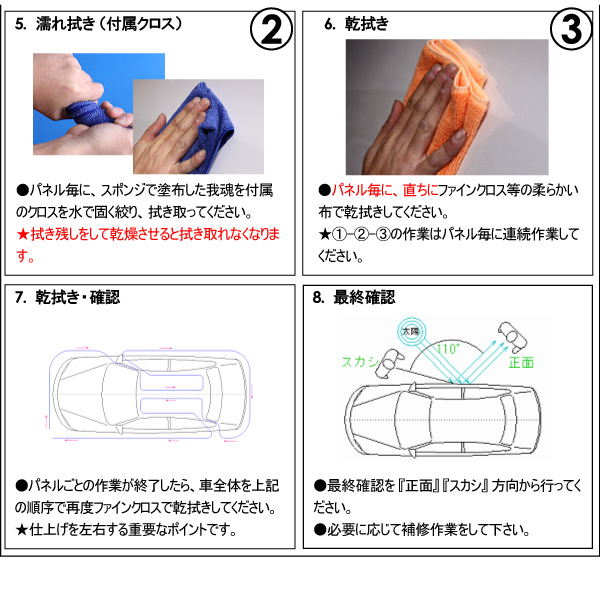 5. 濡れ拭き（付属クロス）

②

●パネル毎に、スポンジで塗布した我魂を付属のクロスを水で固く絞り、拭き取ってください。
★拭き残しをして乾燥させると拭き取れなくなります。

6. 乾拭き

③

●パネル毎に、直ちにファインクロス等の柔らかい布で乾拭きしてください。
★①-②-③の作業はパネル毎に連続作業してください。

7. 乾拭き・確認

●パネルごとの作業が終了したら、車全体を上記の順序で再度ファインクロスで乾拭きしてください。
★仕上げを左右する重要なポイントです。

8. 最終確認

太陽
110°
スカシ
正面

●最終確認を『正面』『スカシ』方向から行ってください。
●必要に応じて補修作業をして下さい。