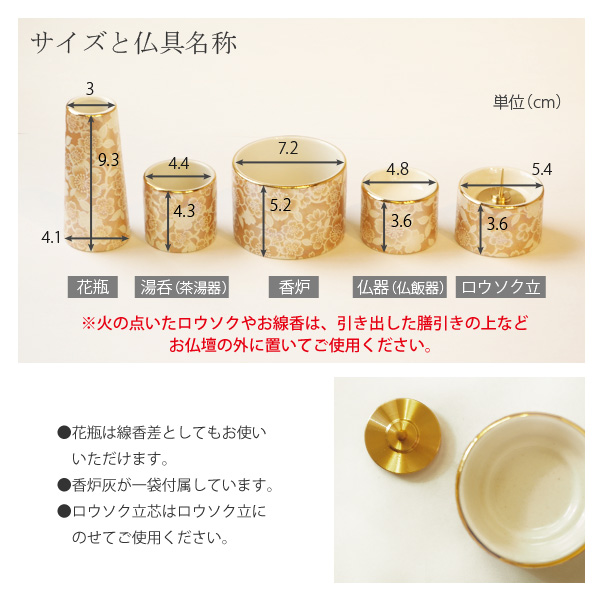 サイズと仏具名称

単位（cm）

3
9.3
4.1
4.4
4.3
7.2
5.2
4.8
3.6
5.4
3.6

花瓶　湯呑（茶湯器）　香炉　仏器（仏飯器）　ロウソク立

※火の点いたロウソクやお線香は、引き出した膳引きの上などお仏壇の外に置いてご使用ください。

●花瓶は線香差としてもお使いいただけます。
●香炉灰が一袋付属しています。
●ロウソク立芯はロウソク立にのせてご使用ください。