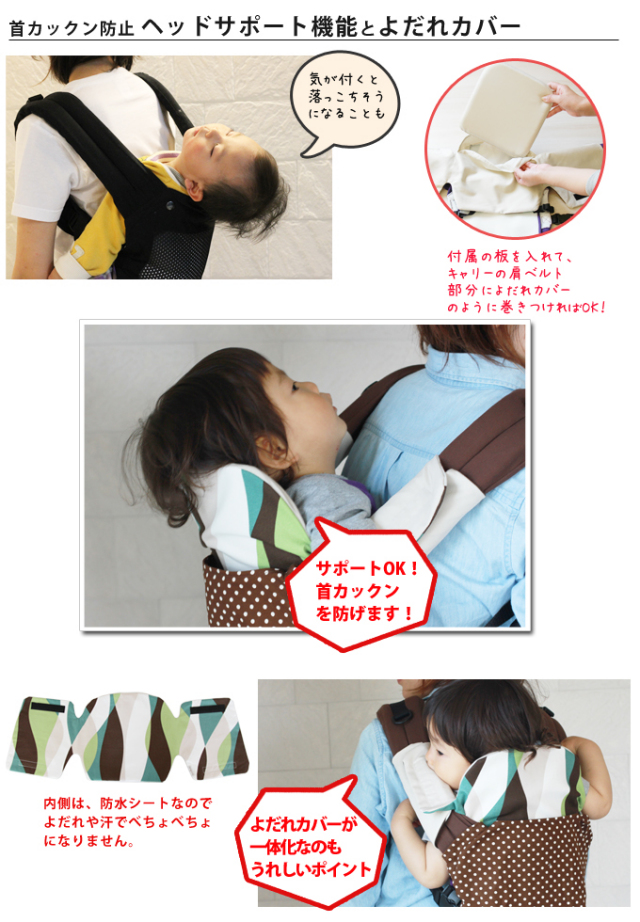 首カックン防止 ヘッドサポート機能とよだれカバー

気が付くと落っこちそうになることも

付属の板を入れて、キャリーの肩ベルト部分によだれカバーのように巻きつければOK！

サポートOK！首カックンを防げます！

内側は、防水シートなのでよだれや汗でべちょべちょになりません。

よだれカバーが一体化なのもうれしいポイント