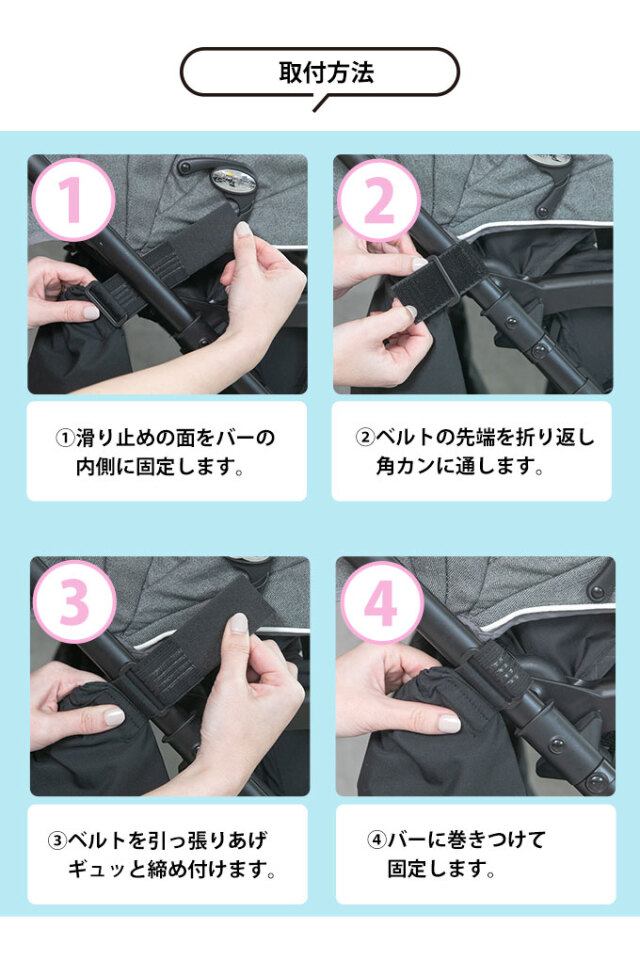 取付方法

1

①滑り止めの面をバーの内側に固定します。

2

②ベルトの先端を折り返し角カンに通します。

3

③ベルトを引っ張りあげギュッと締め付けます。

4

④バーに巻きつけて固定します。