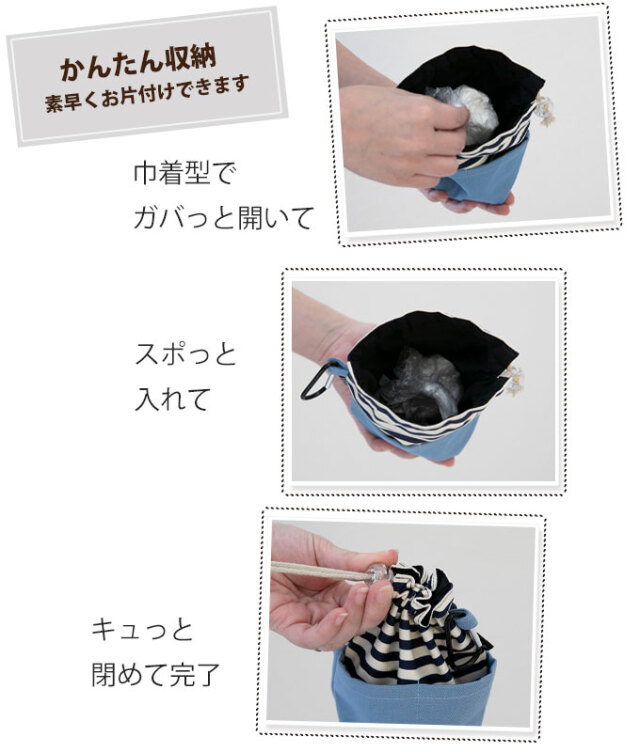 かんたん収納
素早くお片付けできます

巾着型で
ガバっと開いて

スポっと
入れて

キュっと
閉めて完了