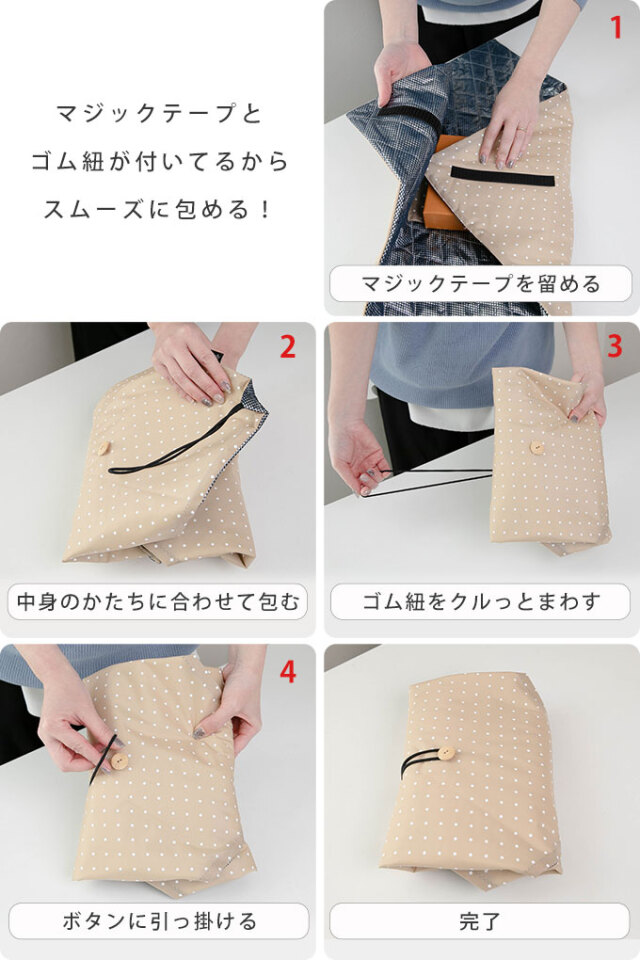 マジックテープと
ゴム紐が付いてるから
スムーズに包める！

1
マジックテープを留める

2
中身のかたちに合わせて包む

3
ゴム紐をクルっとまわす

4
ボタンに引っ掛ける

完了