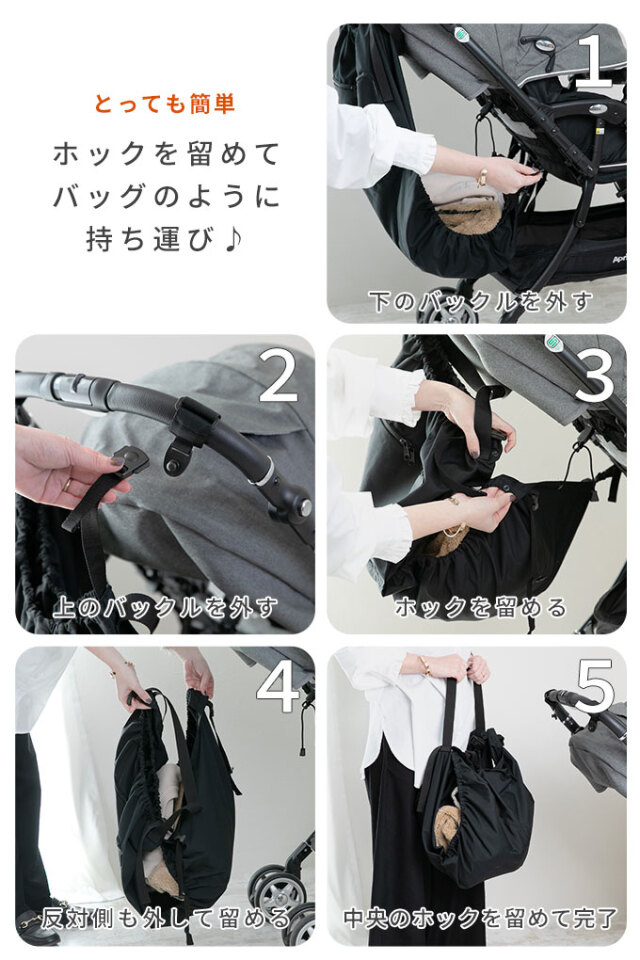 とっても簡単

ホックを留めて
バッグのように
持ち運び♪

1
下のバックルを外す

2
上のバックルを外す

3
ホックを留める

4
反対側も外して留める

5
中央のホックを留めて完了