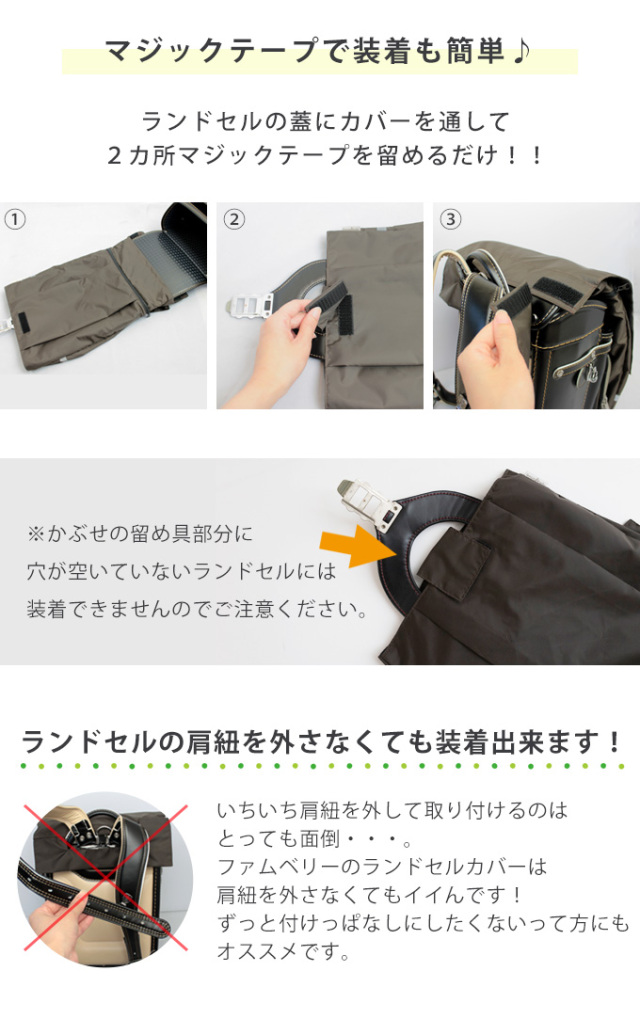 マジックテープで装着も簡単♪

ランドセルの蓋にカバーを通して
２カ所マジックテープを留めるだけ！！

①

②

③

※かぶせの留め具部分に
穴が空いていないランドセルには
装着できませんのでご注意ください。

ランドセルの肩紐を外さなくても装着出来ます！

いちいち肩紐を外して取り付けるのは
とっても面倒・・・。
ファムベリーのランドセルカバーは
肩紐を外さなくてもイイんです！
ずっと付けっぱなしにしたくないって方にも
オススメです。