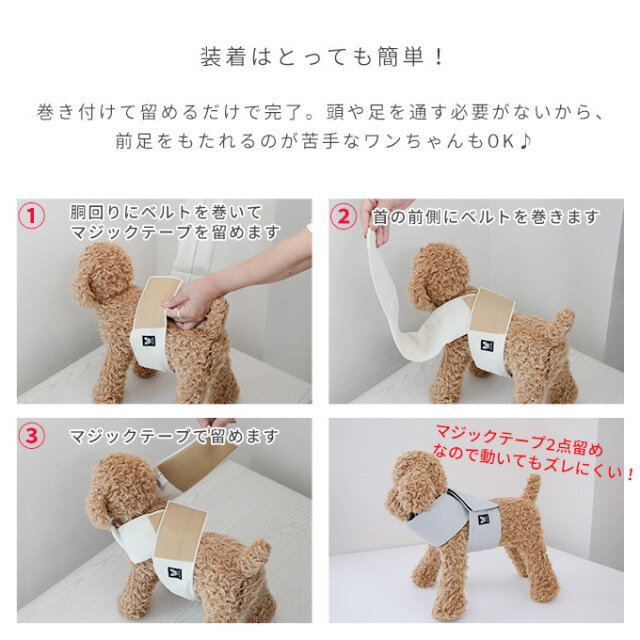 装着はとっても簡単！

巻き付けて留めるだけで完了。頭や足を通す必要がないから、前足をもたれるのが苦手なワンちゃんもOK♪

1 胴回りにベルトを巻いてマジックテープを留めます

2 首の前側にベルトを巻きます

3 マジックテープで留めます

マジックテープ2点留めなので動いてもズレにくい！