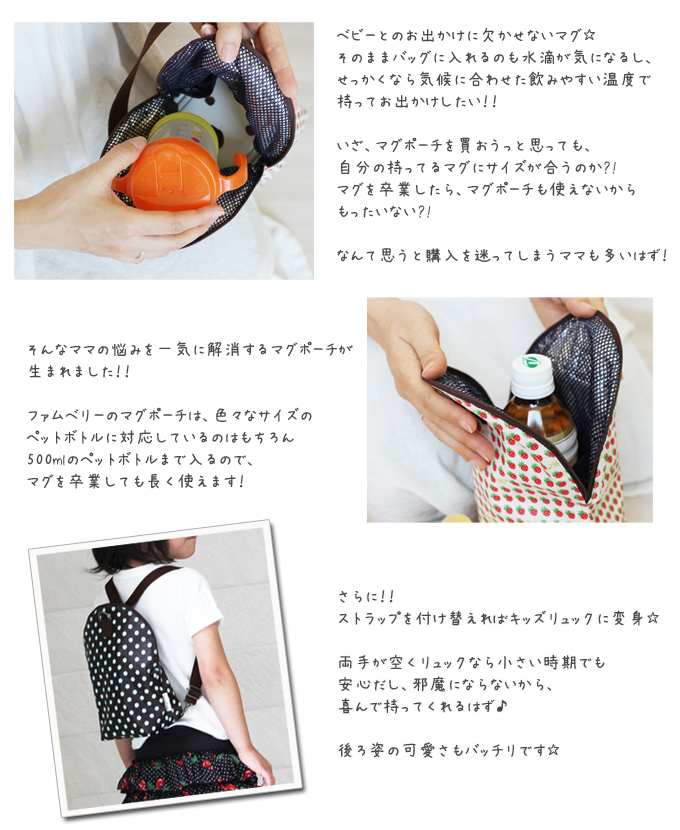 ベビーとのお出かけに欠かせないマグ☆
そのままバッグに入れるのも水滴が気になるし、
せっかくなら気候に合わせた飲みやすい温度で
持ってお出かけしたい!!

いざ、マグポーチを買おうっと思っても、
自分の持ってるマグにサイズが合うのか?!
マグを卒業したら、マグポーチも使えないから
もったいない?!

なんて思うと購入を迷ってしまうママも多いはず!

そんなママの悩みを一気に解消するマグポーチが
生まれました!!

ファムベリーのマグポーチは、色々なサイズの
ペットボトルに対応しているのはもちろん
500mlのペットボトルまで入るので、
マグを卒業しても長く使えます!

さらに!!
ストラップを付け替えればキッズリュックに変身☆

両手が空くリュックなら小さい時期でも
安心だし、邪魔にならないから、
喜んで持ってくれるはず♪

後ろ姿の可愛さもバッチリです☆