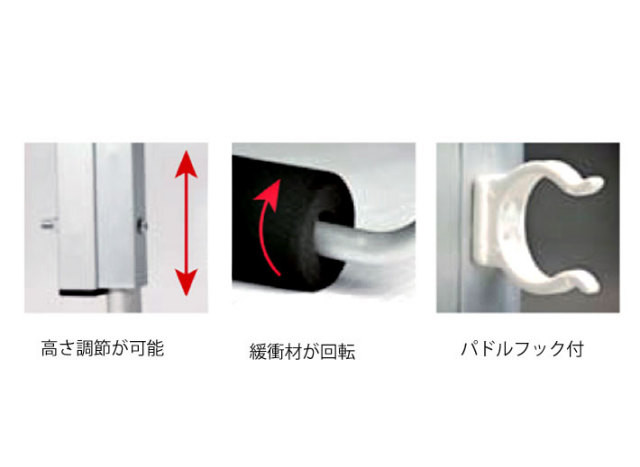 高さ調節が可能

緩衝材が回転

パドルフック付