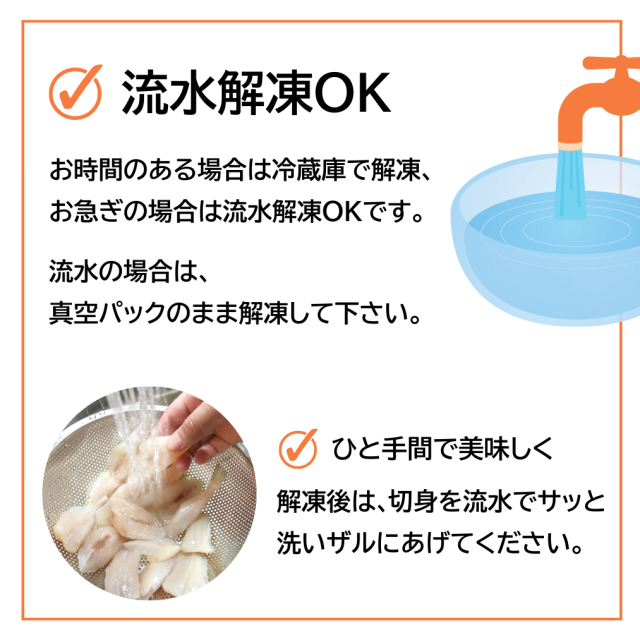 流水解凍OK

お時間のある場合は冷蔵庫で解凍、お急ぎの場合は流水解凍OKです。

流水の場合は、真空パックのまま解凍して下さい。

ひと手間で美味しく

解凍後は、切身を流水でサッと洗いザルにあげてください。