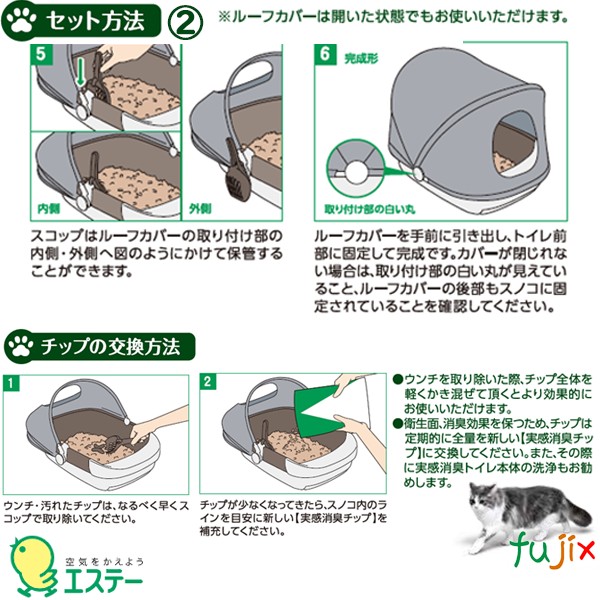 セット方法 ②

※ルーフカバーは開いた状態でもお使いいただけます。

5

内側

外側

スコップはルーフカバーの取り付け部の内側・外側へ図のようにかけて保管することができます。

6 完成形

取り付け部の白い丸

ルーフカバーを手前に引き出し、トイレ前部に固定して完成です。カバーが閉じれない場合は、取り付け部の白い丸が見えていること、ルーフカバーの後部もスノコに固定されていることを確認してください。

チップの交換方法

1

ウンチ・汚れたチップは、なるべく早くスコップで取り除いてください。

2

チップが少なくなってきたら、スノコ内のラインを目安に新しい【実感消臭チップ】を補充してください。

●ウンチを取り除いた際、チップ全体を軽くかき混ぜて頂くとより効果的にお使いいただけます。
●衛生面、消臭効果を保つため、チップは定期的に全量を新しい【実感消臭チップ】に交換してください。また、その際に実感消臭トイレ本体の洗浄もお勧めします。

空気をかえよう
エステー

fujix