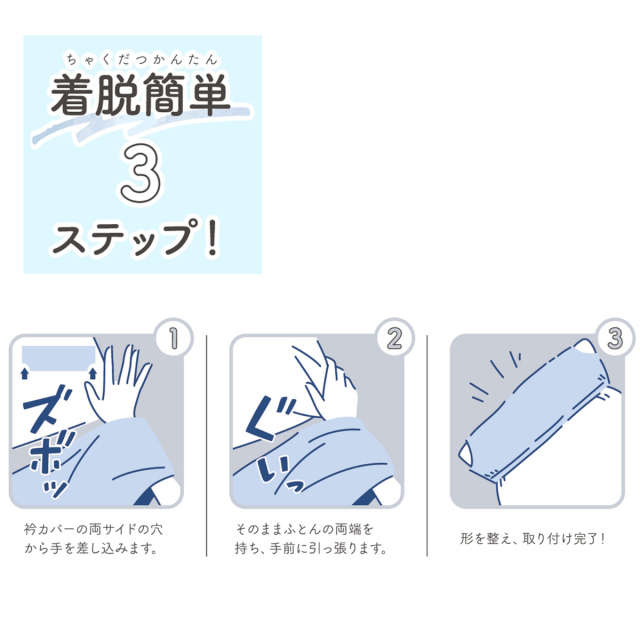 ちゃくだつかんたん
着脱簡単
3
ステップ！

1
ズボッ

衿カバーの両サイドの穴から手を差し込みます。

2
ぐいっ

そのままふとんの両端を持ち、手前に引っ張ります。

3

形を整え、取り付け完了！