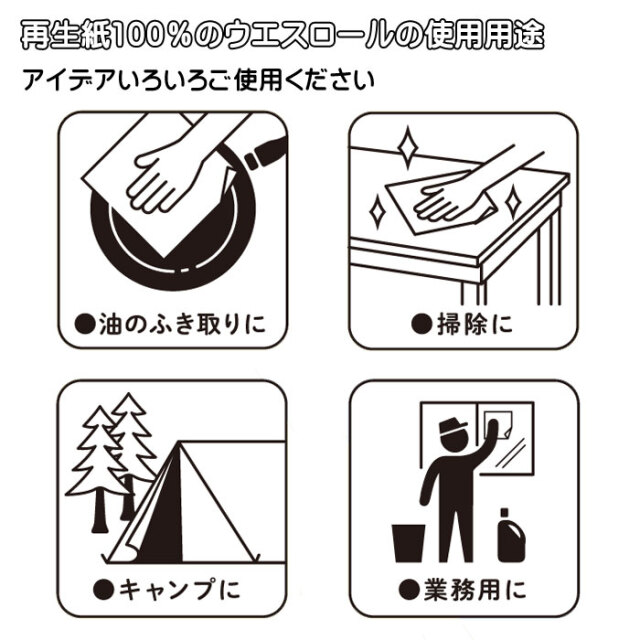 再生紙100％のウエスロールの使用用途

アイデアいろいろご使用ください

●油のふき取りに

●掃除に

●キャンプに

●業務用に