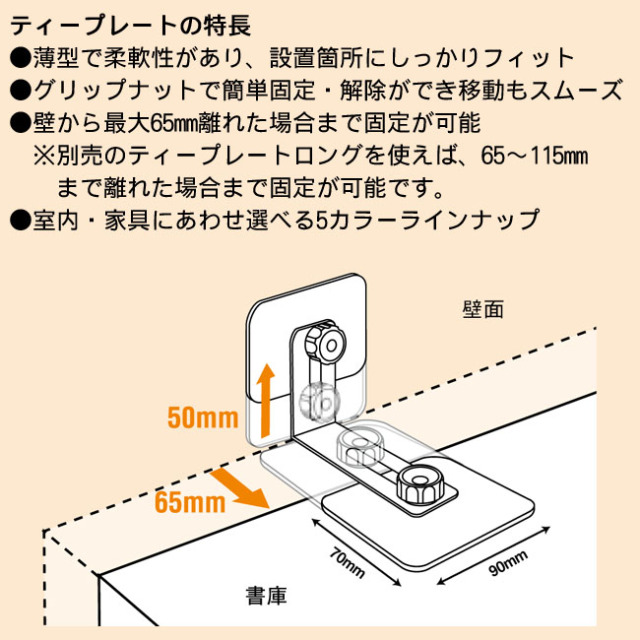 ティープレートの特長
●薄型で柔軟性があり、設置箇所にしっかりフィット
●グリップナットで簡単固定・解除ができ移動もスムーズ
●壁から最大65㎜離れた場合まで固定が可能
※別売のティープレートロングを使えば、65～115㎜まで離れた場合まで固定が可能です。
●室内・家具にあわせ選べる5カラーラインナップ

壁面
50mm
65mm
70mm
90mm
書庫