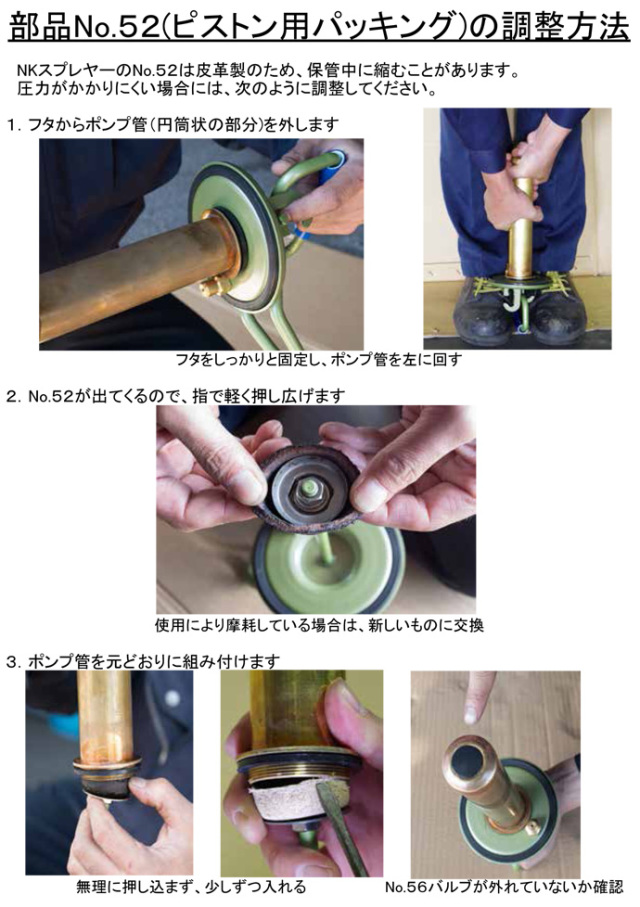 部品No.52(ピストン用パッキング)の調整方法

NKスプレヤーのNo.52は皮革製のため、保管中に縮むことがあります。
圧力がかかりにくい場合には、次のように調整してください。

1. フタからポンプ管(円筒状の部分)を外します

フタをしっかりと固定し、ポンプ管を左に回す

2. No.52が出てくるので、指で軽く押し広げます

使用により摩耗している場合は、新しいものに交換

3. ポンプ管を元どおりに組み付けます

無理に押し込まず、少しずつ入れる

No.56バルブが外れていないか確認