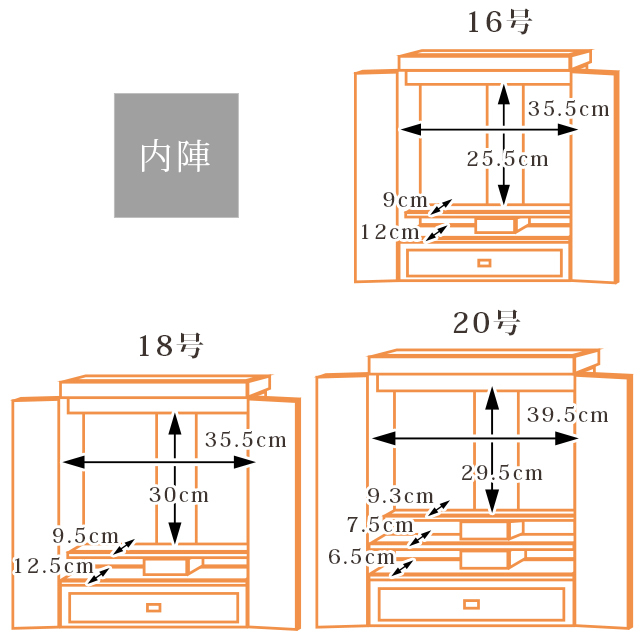 内陣

16号

35.5cm

25.5cm

9cm

12cm

18号

35.5cm

30cm

9.5cm

12.5cm

20号

39.5cm

29.5cm

9.3cm

7.5cm

6.5cm