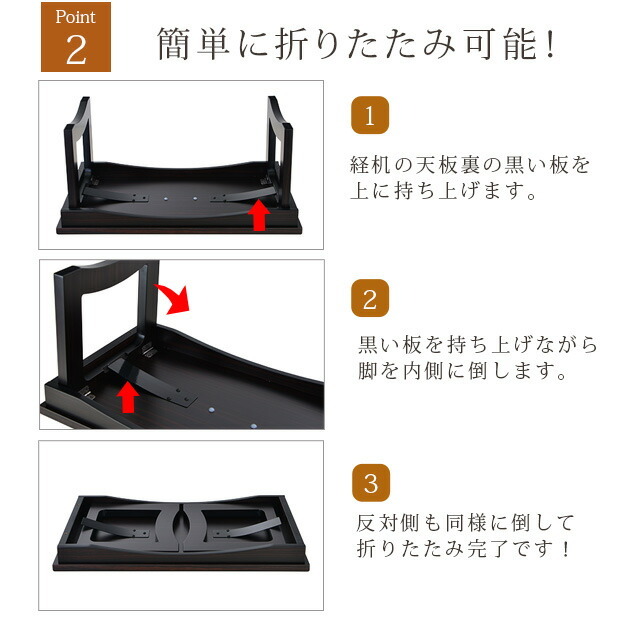 Point
2

簡単に折りたたみ可能！

1

経机の天板裏の黒い板を上に持ち上げます。

2

黒い板を持ち上げながら脚を内側に倒します。

3

反対側も同様に倒して折りたたみ完了です！