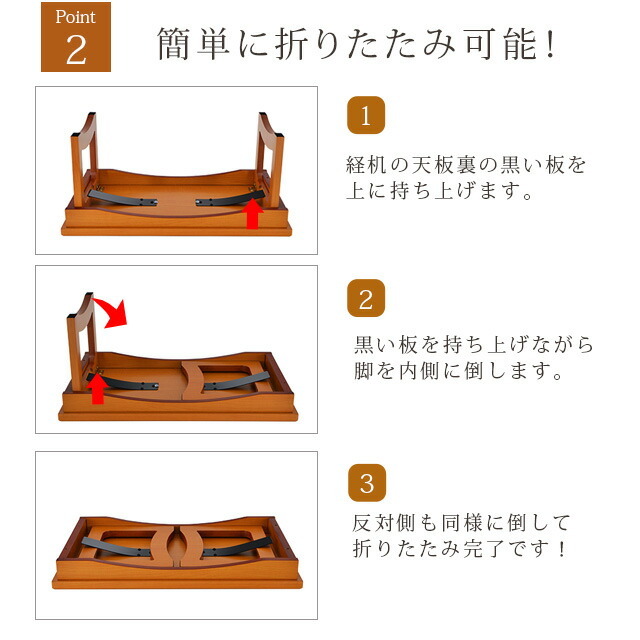 Point
2

簡単に折りたたみ可能!

1

経机の天板裏の黒い板を上に持ち上げます。

2

黒い板を持ち上げながら脚を内側に倒します。

3

反対側も同様に倒して折りたたみ完了です!