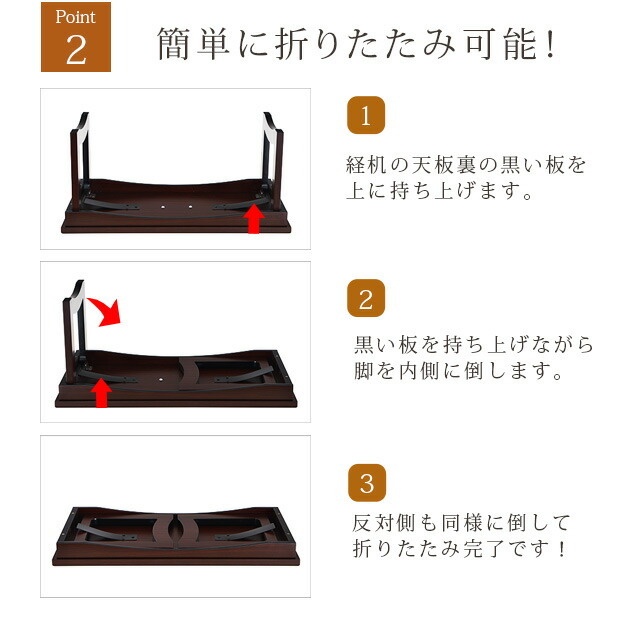 Point
2

簡単に折りたたみ可能!

1

経机の天板裏の黒い板を上に持ち上げます。

2

黒い板を持ち上げながら脚を内側に倒します。

3

反対側も同様に倒して折りたたみ完了です!