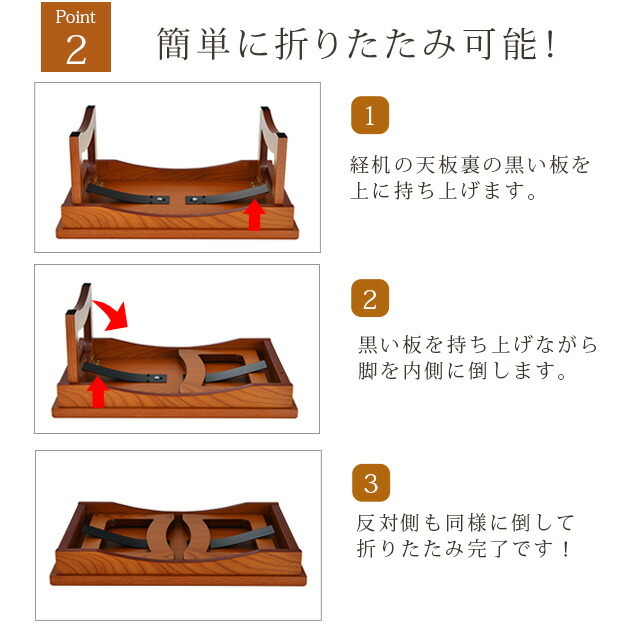 Point
2

簡単に折りたたみ可能！

1

経机の天板裏の黒い板を上に持ち上げます。

2

黒い板を持ち上げながら脚を内側に倒します。

3

反対側も同様に倒して折りたたみ完了です！