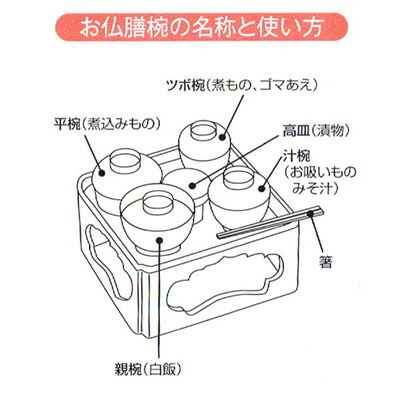 お仏膳椀の名称と使い方

ツボ椀（煮もの、ゴマあえ）

平椀（煮込みもの）

高皿（漬物）

汁椀
（お吸いもの
みそ汁）

箸

親椀（白飯）