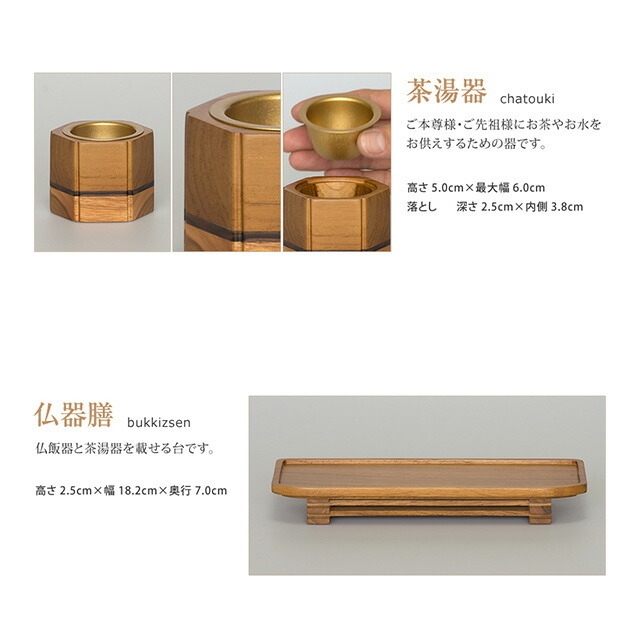 茶湯器 chatouki

ご本尊様・ご先祖様にお茶やお水をお供えするための器です。

高さ 5.0cm×最大幅 6.0cm
落とし　深さ 2.5cm×内側 3.8cm

仏器膳 bukkizsen

仏飯器と茶湯器を載せる台です。

高さ 2.5cm×幅 18.2cm×奥行 7.0cm