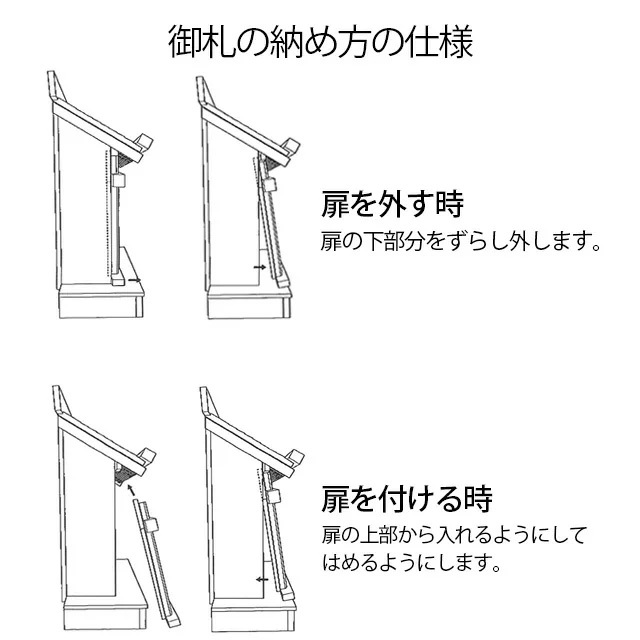 御札の納め方の仕様

扉を外す時
扉の下部分をずらし外します。

扉を付ける時
扉の上部から入れるようにしてはめるようにします。