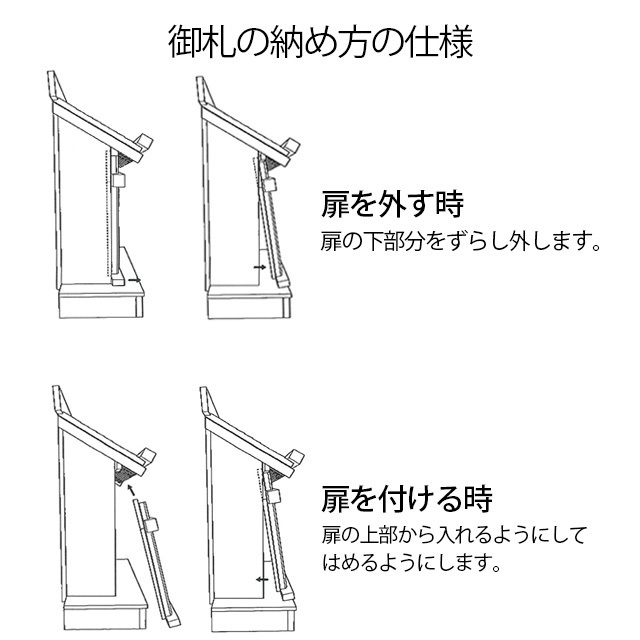 御札の納め方の仕様

扉を外す時
扉の下部分をずらし外します。

扉を付ける時
扉の上部から入れるようにしてはめるようにします。