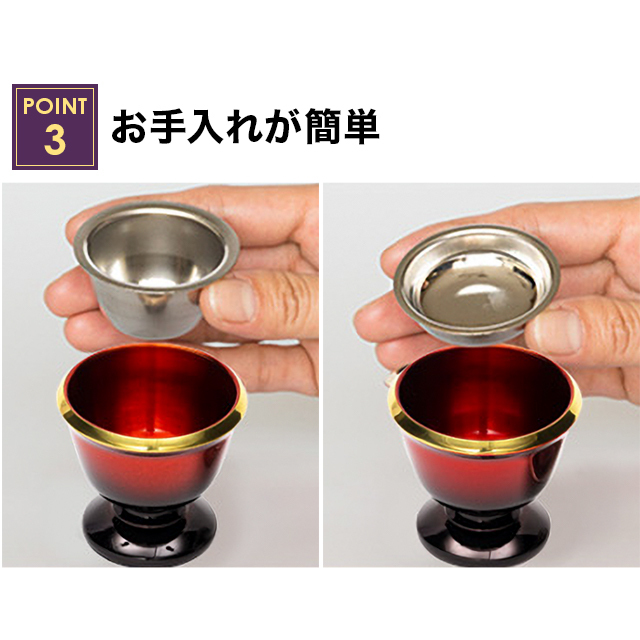 POINT
3
お手入れが簡単