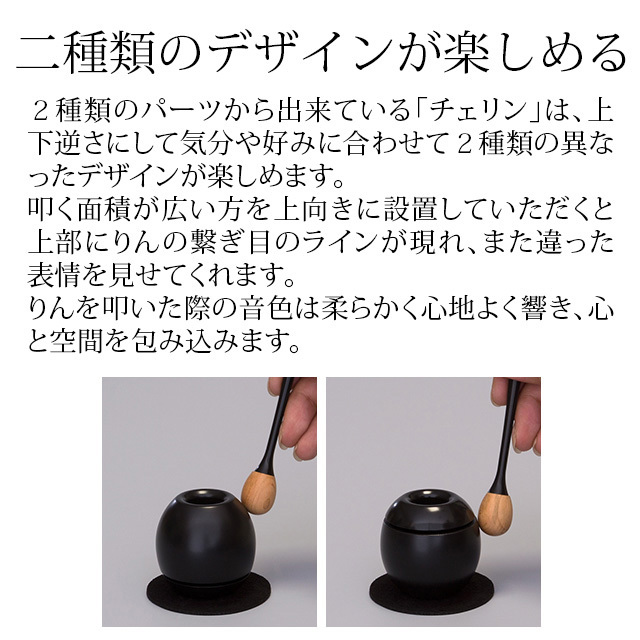 二種類のデザインが楽しめる

２種類のパーツから出来ている「チェリン」は、上下逆さにして気分や好みに合わせて２種類の異なったデザインが楽しめます。
叩く面積が広い方を上向きに設置していただくと上部にりんの繋ぎ目のラインが現れ、また違った表情を見せてくれます。
りんを叩いた際の音色は柔らかく心地よく響き、心と空間を包み込みます。