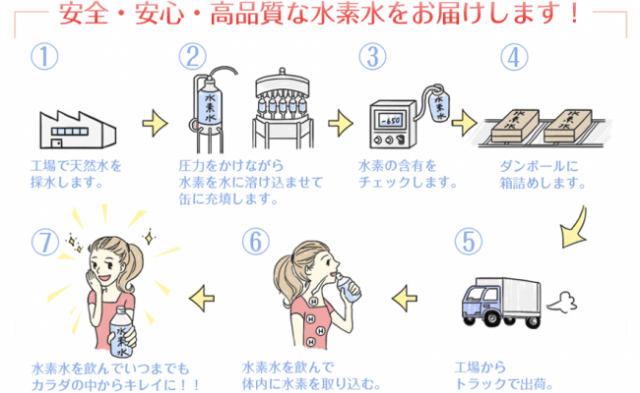 安全・安心・高品質な水素水をお届けします！

①
工場で天然水を採水します。

②
水素水
圧力をかけながら水素を水に溶け込ませて缶に充填します。

③
-650
水素水
水素の含有をチェックします。

④
水素水
水素水
ダンボールに箱詰めします。

⑤
工場からトラックで出荷。

⑥
H
H
H
H
水素水を飲んで体内に水素を取り込む。

⑦
水素水
水素水を飲んでいつまでもカラダの中からキレイに！！