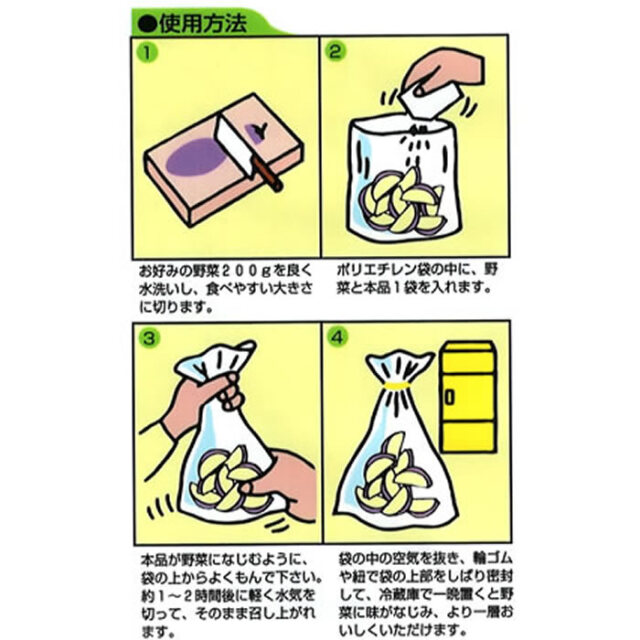 ●使用方法

1

お好みの野菜２００ｇを良く水洗いし、食べやすい大きさに切ります。

2

ポリエチレン袋の中に、野菜と本品１袋を入れます。

3

本品が野菜になじむように、袋の上からよくもんで下さい。約１～２時間後に軽く水気を切って、そのまま召し上がれます。

4

袋の中の空気を抜き、輪ゴムや紐で袋の上部をしばり密封して、冷蔵庫で一晩置くと野菜に味がなじみ、より一層おいしくいただけます。