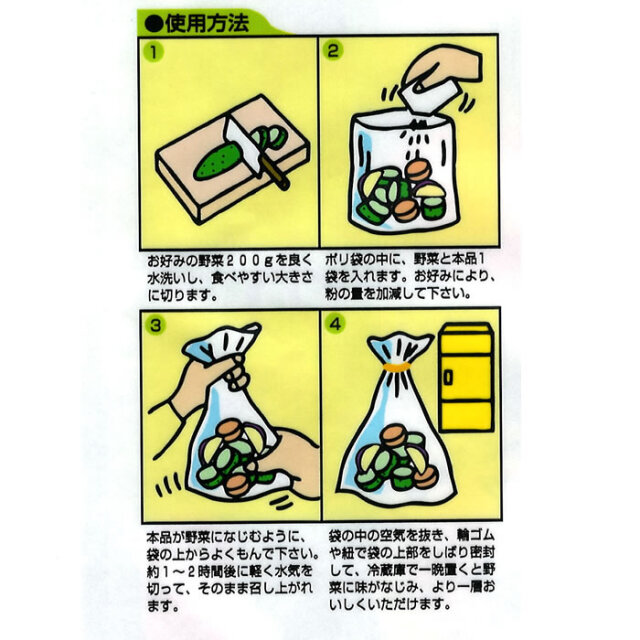 ●使用方法

1

お好みの野菜２００ｇを良く水洗いし、食べやすい大きさに切ります。

2

ポリ袋の中に、野菜と本品１袋を入れます。お好みにより、粉の量を加減して下さい。

3

本品が野菜になじむように、袋の上からよくもんで下さい。約１〜２時間後に軽く水気を切って、そのまま召し上がれます。

4

袋の中の空気を抜き、輪ゴムや紐で袋の上部をしばり密封して、冷蔵庫で一晩置くと野菜に味がなじみ、より一層おいしくいただけます。