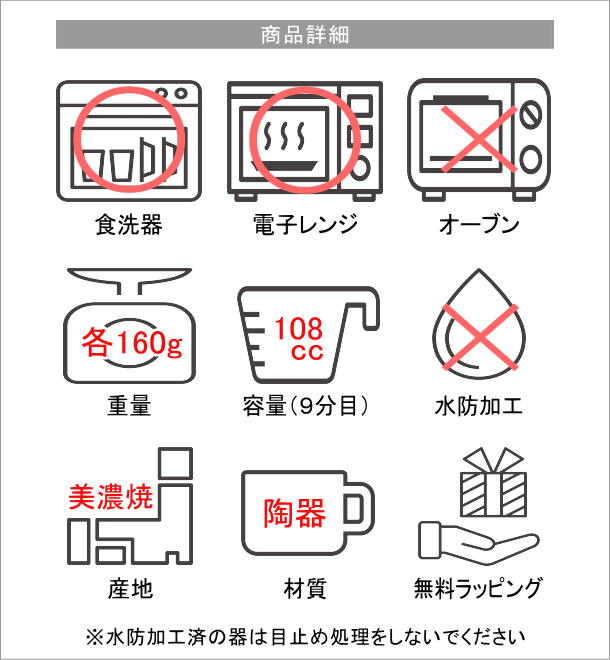 商品詳細

食洗器

電子レンジ

オーブン

各160g

重量

108
cc

容量(9分目)

水防加工

美濃焼

産地

陶器

材質

無料ラッピング

※水防加工済の器は目止め処理をしないでください