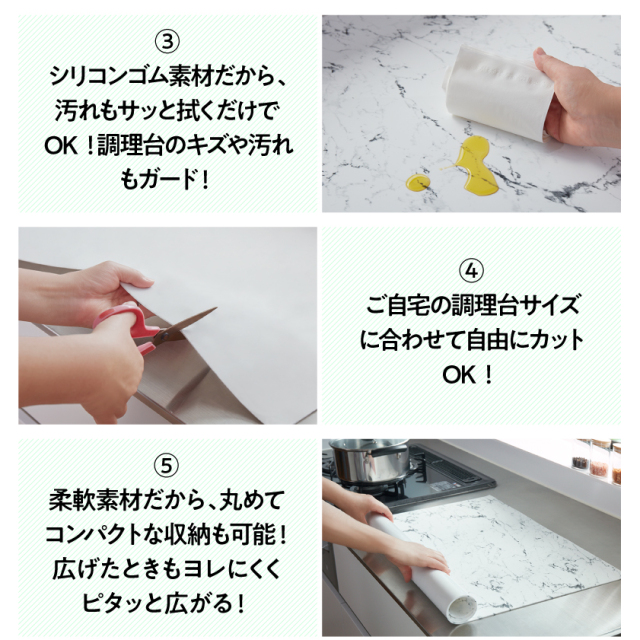 ③
シリコンゴム素材だから、汚れもサッと拭くだけでOK！調理台のキズや汚れもガード！

④
ご自宅の調理台サイズに合わせて自由にカットOK！

⑤
柔軟素材だから、丸めてコンパクトな収納も可能！広げたときもヨレにくくピタッと広がる！