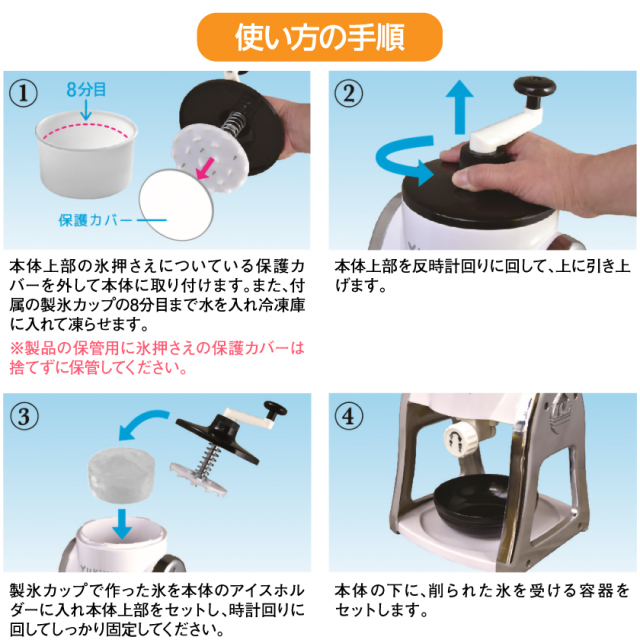 使い方の手順

①
8分目
保護カバー

本体上部の氷押さえについている保護カバーを外して本体に取り付けます。また、付属の製氷カップの8分目まで水を入れ冷凍庫に入れて凍らせます。

※製品の保管用に氷押さえの保護カバーは捨てずに保管してください。

②

本体上部を反時計回りに回して、上に引き上げます。

③

製氷カップで作った氷を本体のアイスホルダーに入れ本体上部をセットし、時計回りに回してしっかり固定してください。

④

本体の下に、削られた氷を受ける容器をセットします。