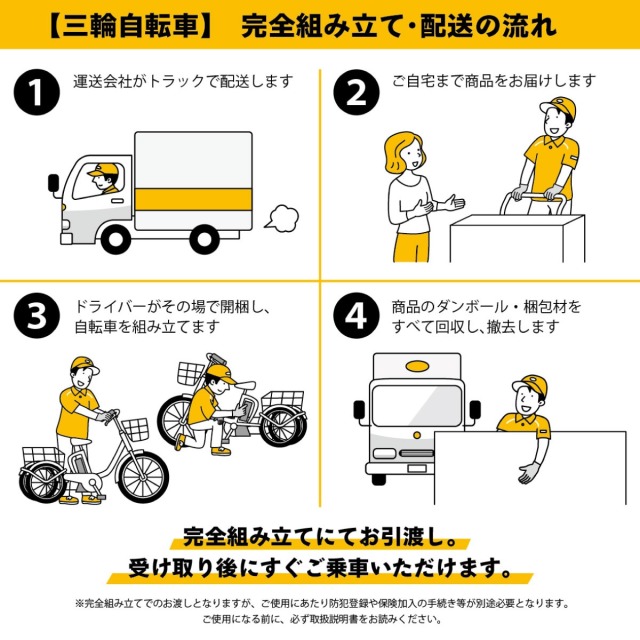 【三輪自転車】　完全組み立て・配送の流れ

1 運送会社がトラックで配送します

2 ご自宅まで商品をお届けします

3 ドライバーがその場で開梱し、自転車を組み立てます

4 商品のダンボール・梱包材をすべて回収し、撤去します

完全組み立てにてお引渡し。
受け取り後にすぐご乗車いただけます。

※完全組み立てでのお渡しとなりますが、ご使用にあたり防犯登録や保険加入の手続き等が別途必要となります。
ご使用になる前に、必ず取扱説明書をお読みください。