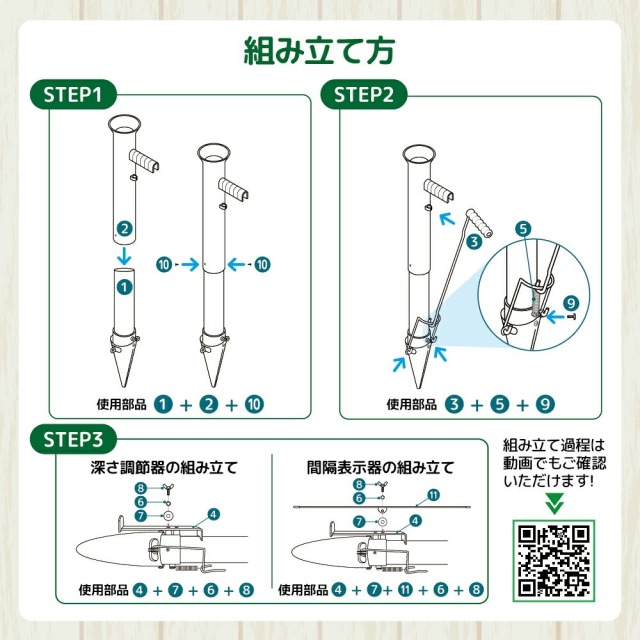 組み立て方

STEP1

2

1

10

10

使用部品 1 + 2 + 10

STEP2

3

5

9

使用部品 3 + 5 + 9

STEP3

深さ調節器の組み立て

8

6

7

4

使用部品 4 + 7 + 6 + 8

間隔表示器の組み立て

8

6

11

7

4

使用部品 4 + 7 + 11 + 6 + 8

組み立て過程は動画でもご確認いただけます!