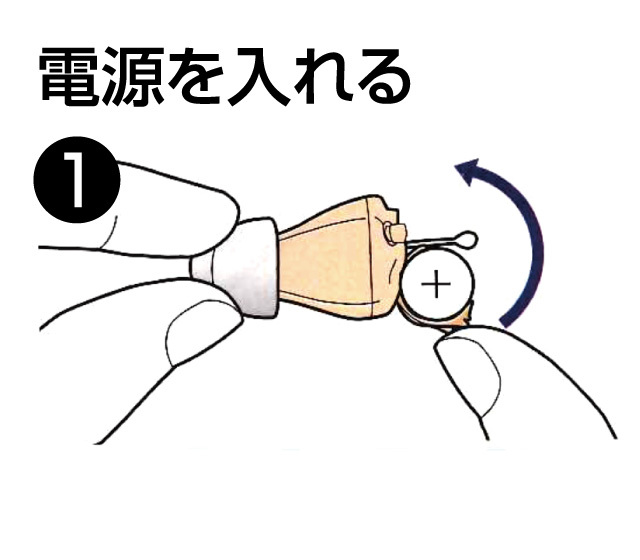 電源を入れる

1

+