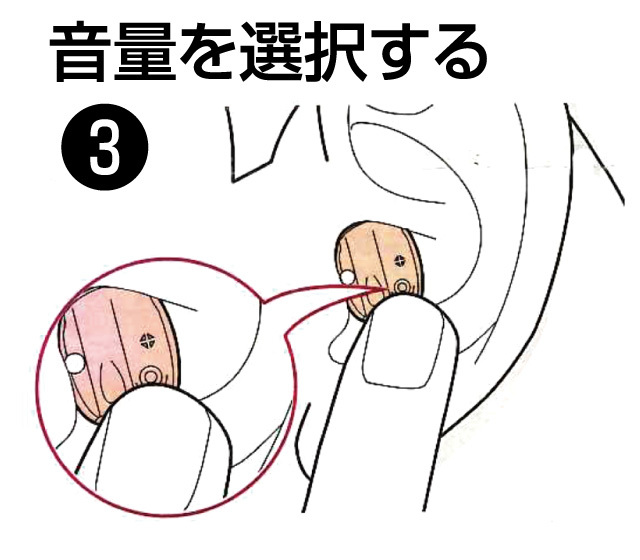 音量を選択する

3