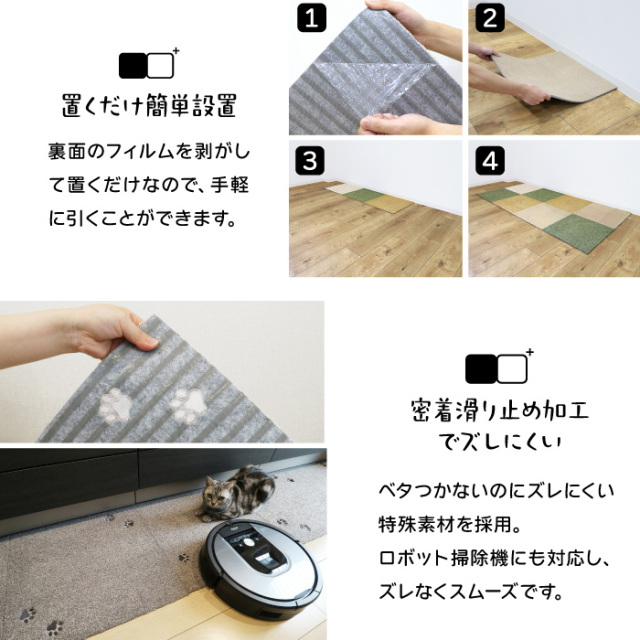 置くだけ簡単設置

裏面のフィルムを剥がして置くだけなので、手軽に引くことができます。

1

2

3

4

密着滑り止め加工でズレにくい

ベタつかないのにズレにくい特殊素材を採用。
ロボット掃除機にも対応し、ズレなくスムーズです。