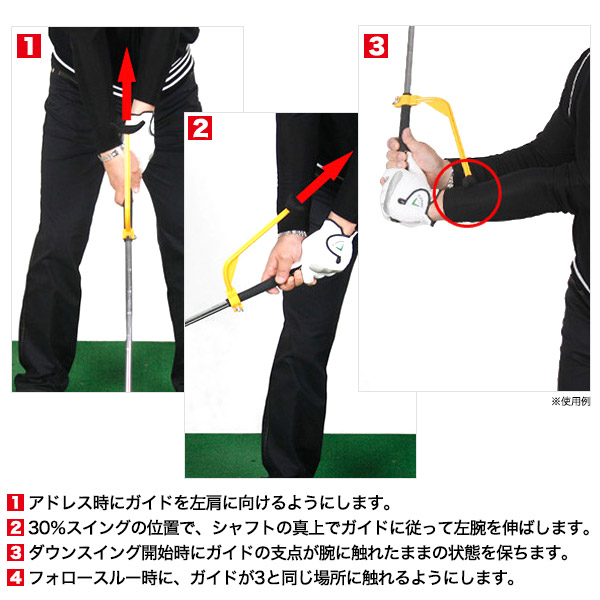 1

2

3

※使用例

1 アドレス時にガイドを左肩に向けるようにします。
2 30%スイングの位置で、シャフトの真上でガイドに従って左腕を伸ばします。
3 ダウンスイング開始時にガイドの支点が腕に触れたままの状態を保ちます。
4 フォロースルー時に、ガイドが3と同じ場所に触れるようにします。