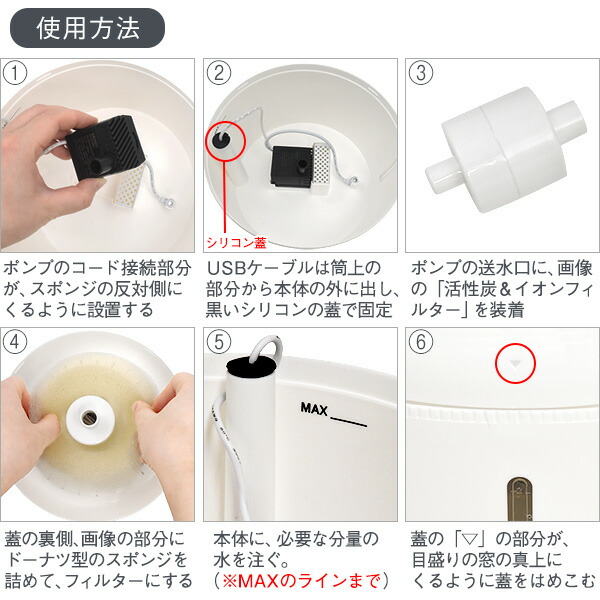 使用方法

①

ポンプのコード接続部分が、スポンジの反対側にくるように設置する

②

シリコン蓋

USBケーブルは筒上の部分から本体の外に出し、黒いシリコンの蓋で固定

③

ポンプの送水口に、画像の「活性炭＆イオンフィルター」を装着

④

蓋の裏側、画像の部分にドーナツ型のスポンジを詰めて、フィルターにする

⑤

MAX

本体に、必要な分量の水を注ぐ。
（※MAXのラインまで）

⑥

蓋の「▽」の部分が、目盛りの窓の真上にくるように蓋をはめこむ