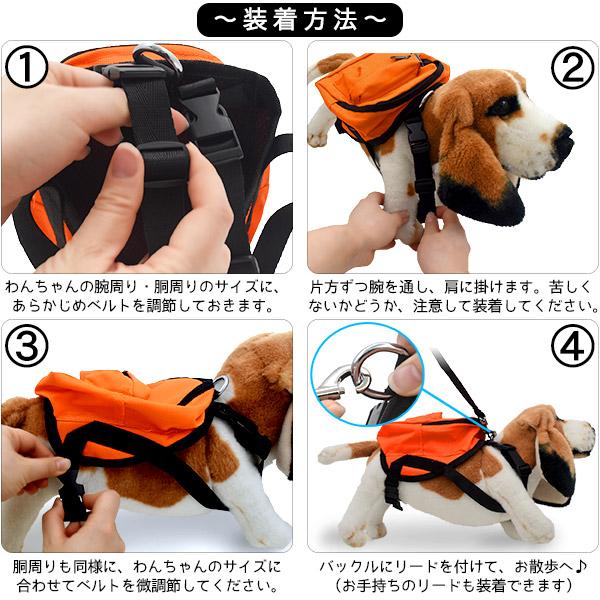 ～装着方法～

①

わんちゃんの腕周り・胴周りのサイズに、あらかじめベルトを調節しておきます。

②

片方ずつ腕を通し、肩に掛けます。苦しくないかどうか、注意して装着してください。

③

胴周りも同様に、わんちゃんのサイズに合わせてベルトを微調節してください。

④

バックルにリードを付けて、お散歩へ♪
（お手持ちのリードも装着できます）