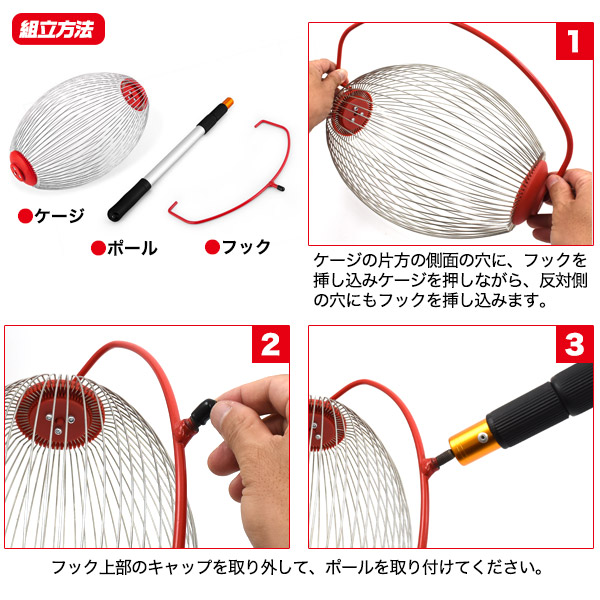 組立方法

●ケージ

●ポール

●フック

1

ケージの片方の側面の穴に、フックを挿し込みケージを押しながら、反対側の穴にもフックを挿し込みます。

2

3

フック上部のキャップを取り外して、ポールを取り付けてください。